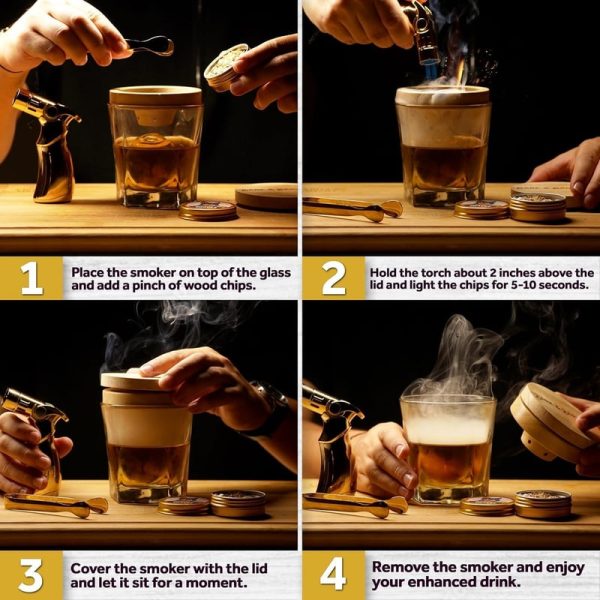 1 Place the smoker on top of the glass and add a pinch of wood chips.

2 Hold the torch about 2 inches above the lid and light the chips for 5-10 seconds.

3 Cover the smoker with the lid and let it sit for a moment.

4 Remove the smoker and enjoy your enhanced drink.